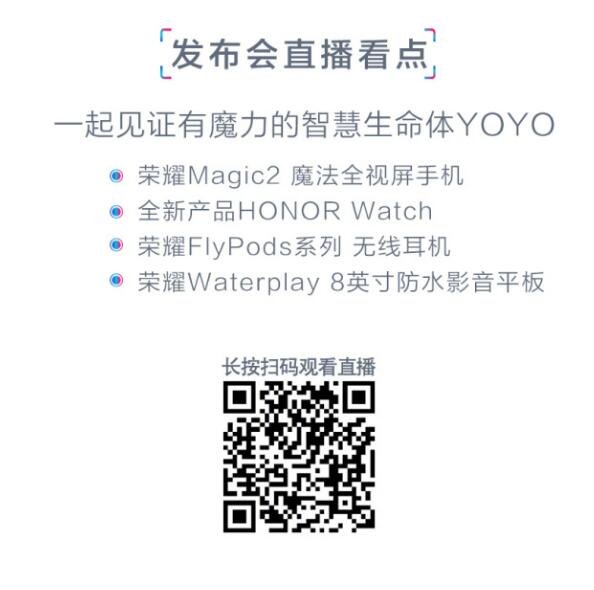 发布会直播看点

一起见证有魔力的智慧生命体YOYO

• 荣耀Magic2 魔法全视屏手机
• 全新产品HONOR Watch
• 荣耀FlyPods系列 无线耳机
• 荣耀Waterplay 8英寸防水影音平板

长按扫码观看直播